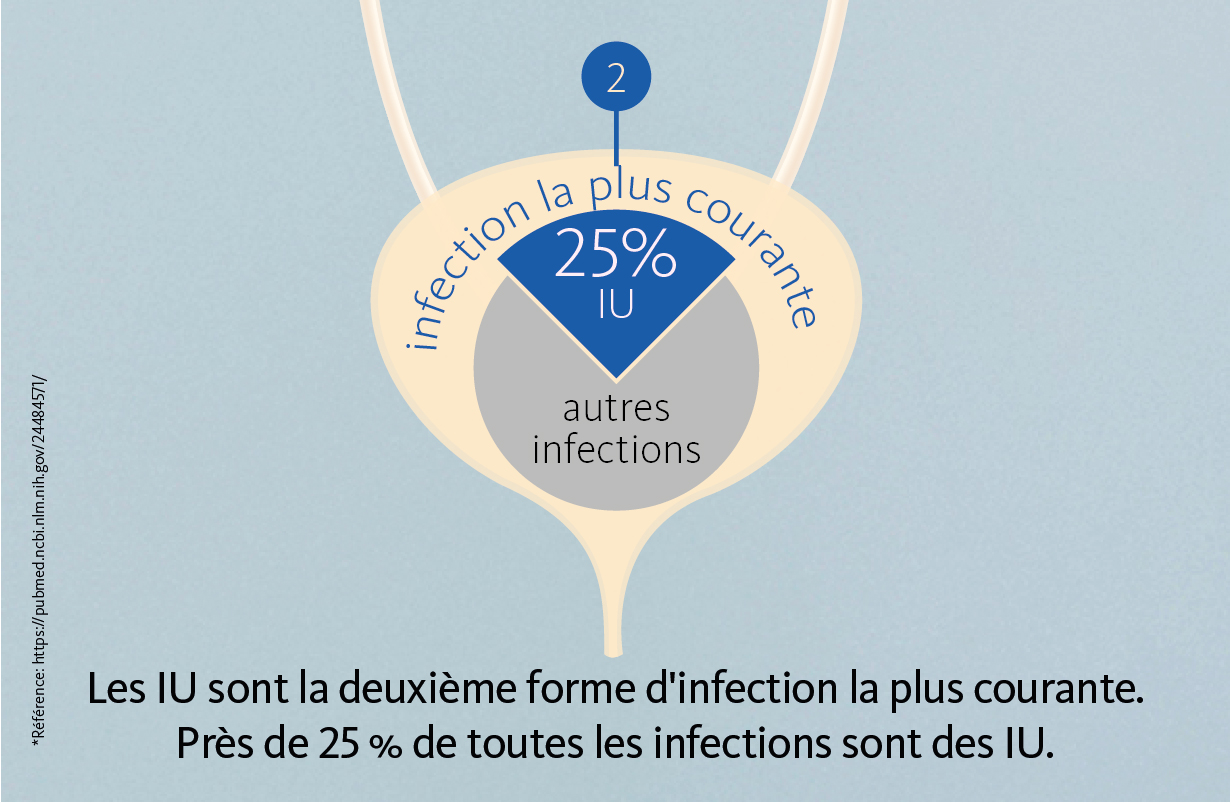 2

infection la plus courante

25%
IU

autres infections

Les IU sont la deuxième forme d'infection la plus courante. Près de 25 % de toutes les infections sont des IU.

*Référence: https://pubmed.ncbi.nlm.nih.gov/24484571/